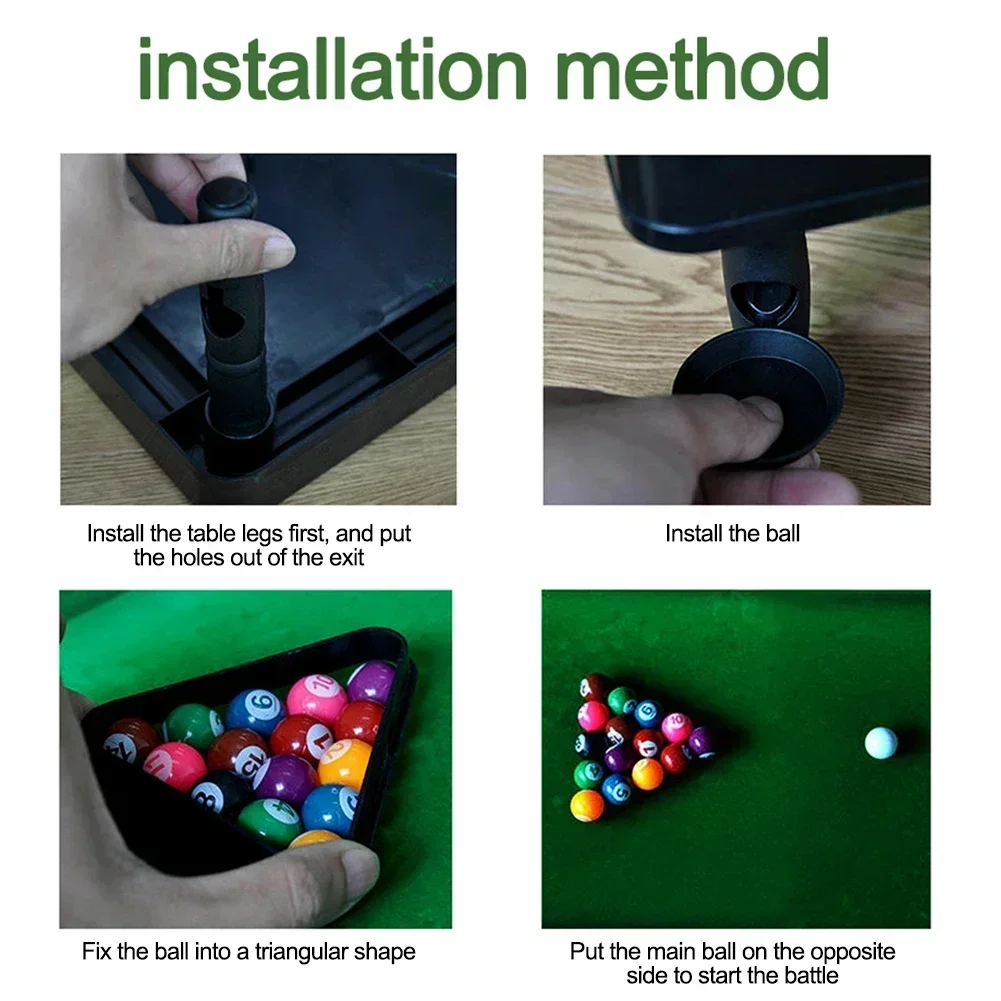 installation method

Install the table legs first, and put the holes out of the exit

Install the ball

Fix the ball into a triangular shape

Put the main ball on the opposite side to start the battle